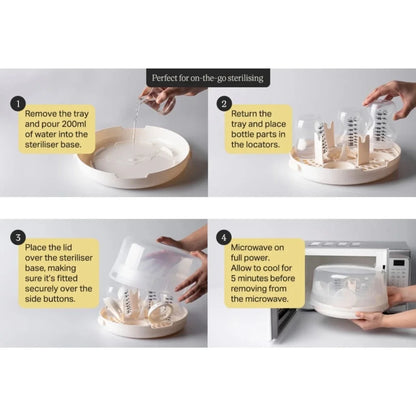 Perfect for on-the-go sterilising

1
Remove the tray and pour 200ml of water into the steriliser base.

2
Return the tray and place bottle parts in the locators.

3
Place the lid over the steriliser base, making sure it's fitted securely over the side buttons.

4
Microwave on full power. Allow to cool for 5 minutes before removing from the microwave.