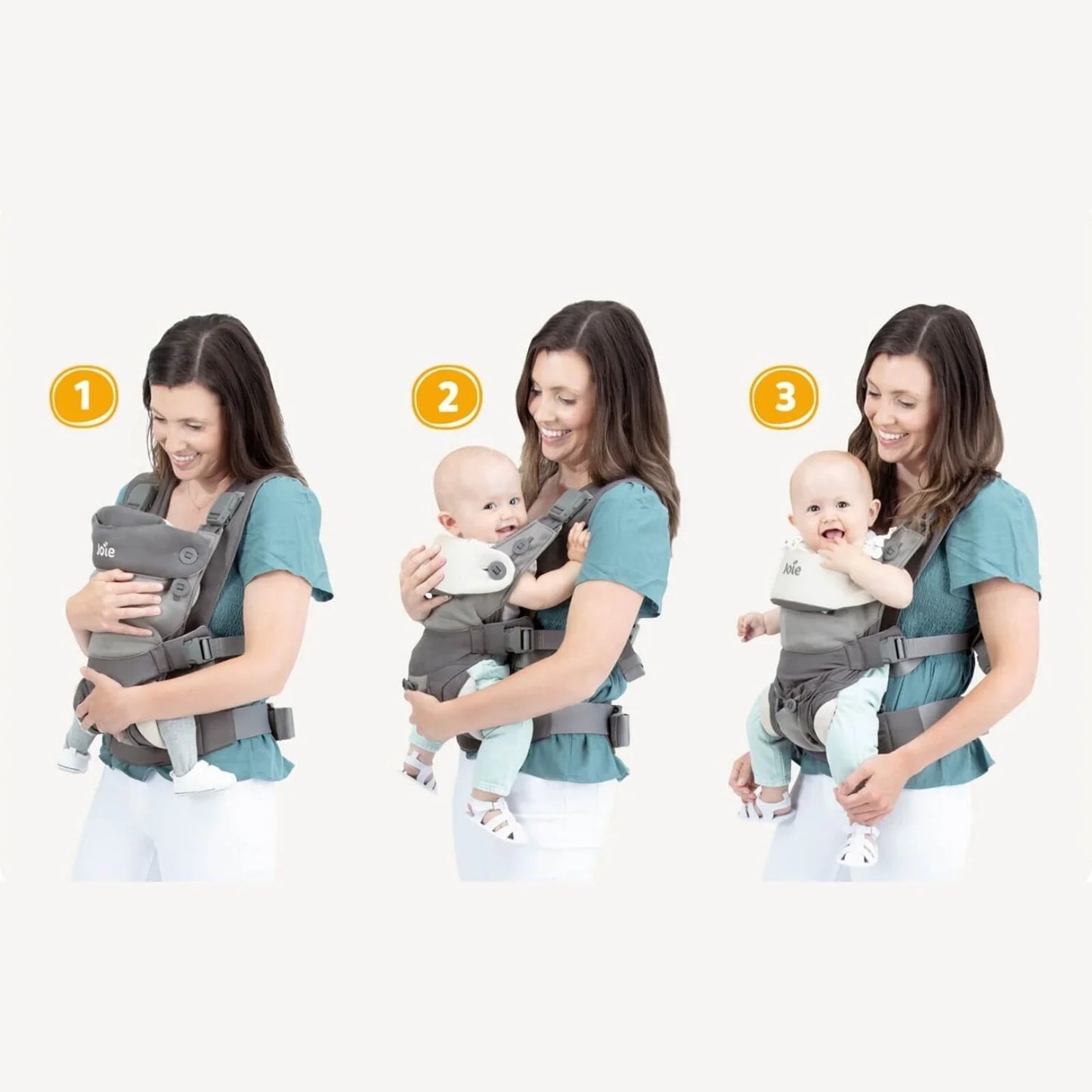 1

Joie

2

3

Joie